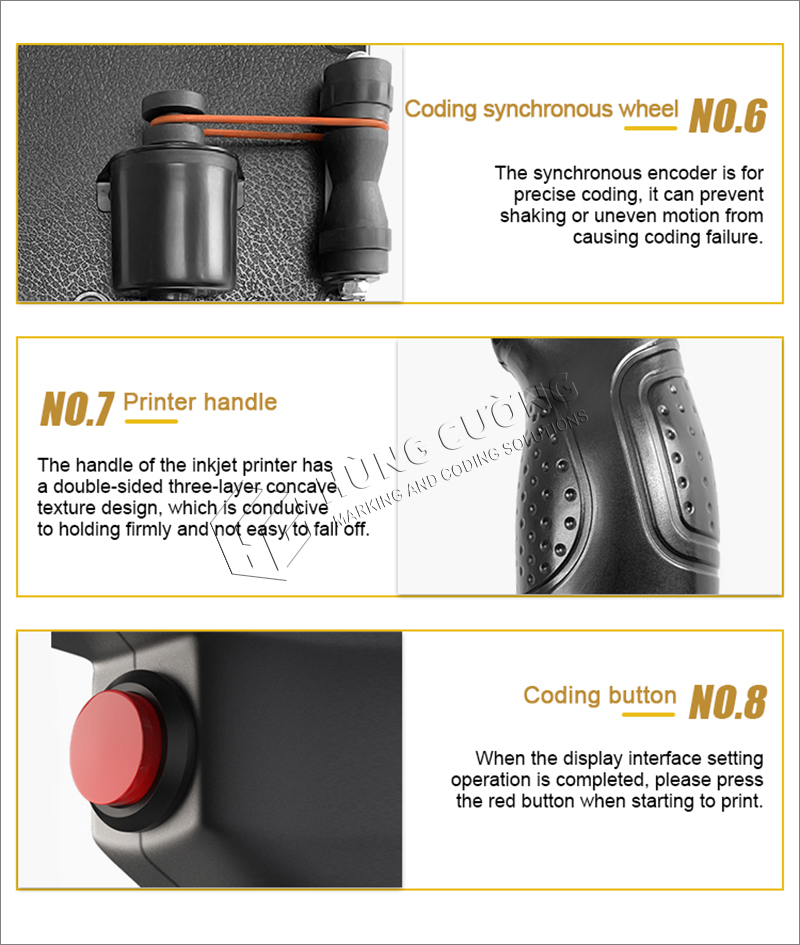 Coding synchronous wheel NO.6

The synchronous encoder is for precise coding, it can prevent shaking or uneven motion from causing coding failure.

NO.7 Printer handle

The handle of the inkjet printer has a double-sided three-layer concave texture design, which is conducive to holding firmly and not easy to fall off.

HÙNG CƯỜNG
MARKING AND CODING SOLUTIONS

Coding button NO.8

When the display interface setting operation is completed, please press the red button when starting to print.